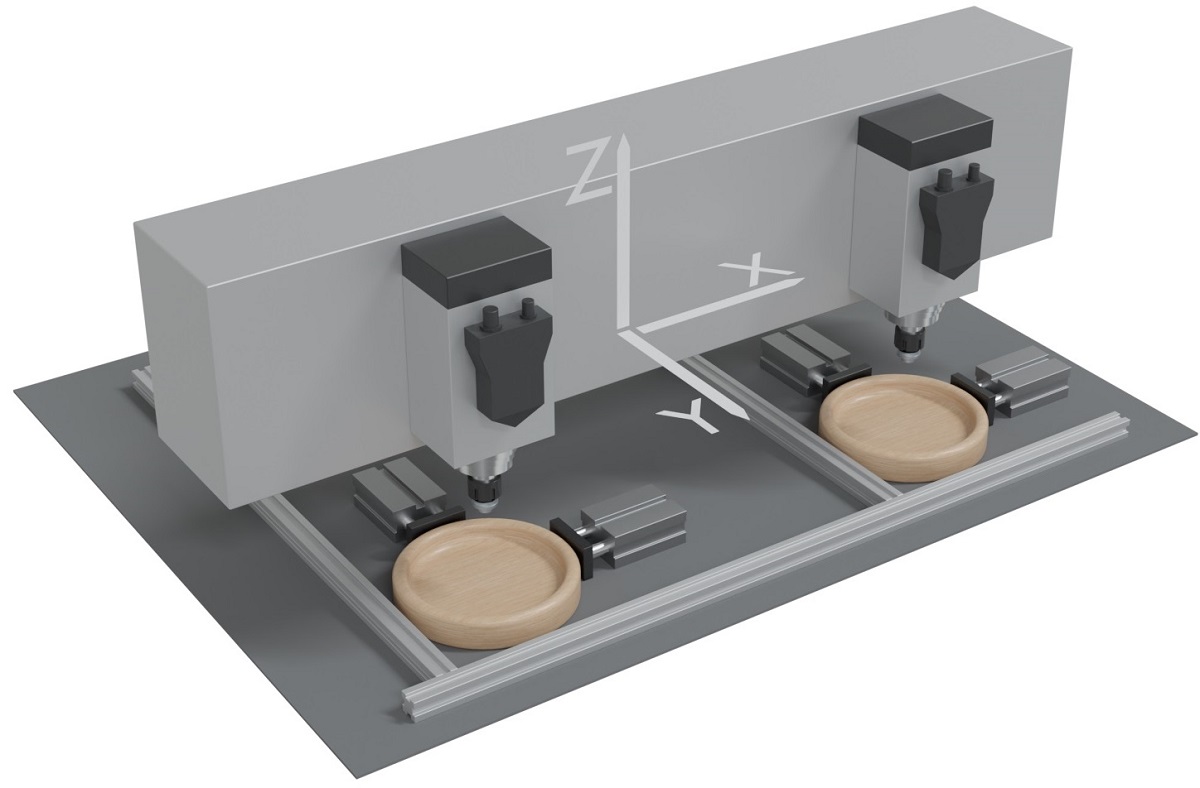 Z
X
Y